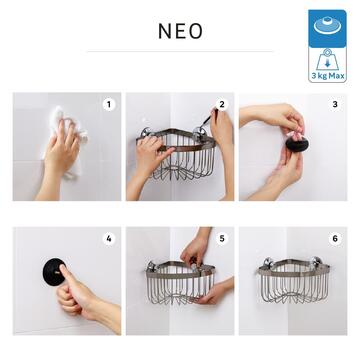 NEO

3 kg Max

1

2

3

4

5

6