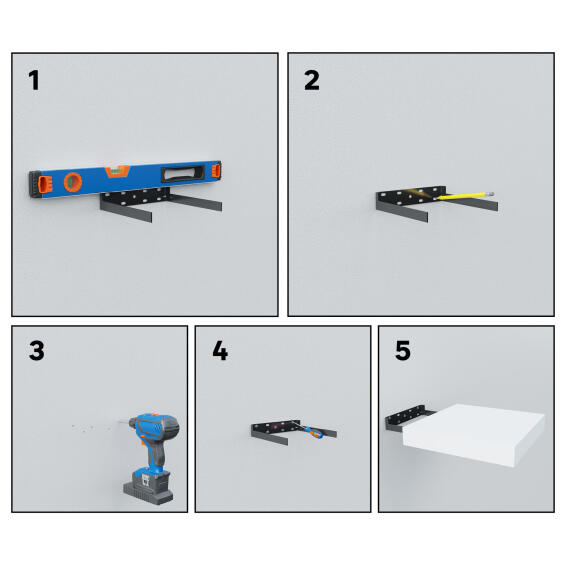 1

2

3

4

5