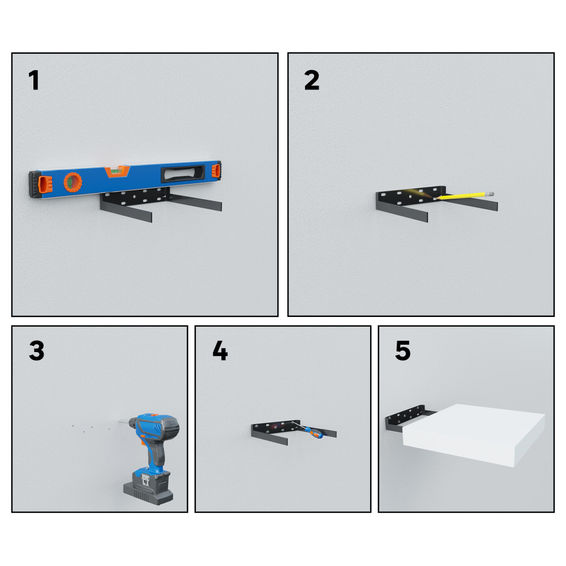 1

2

3

4

5