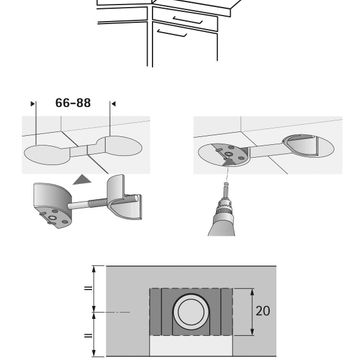 66–88

=

=

20