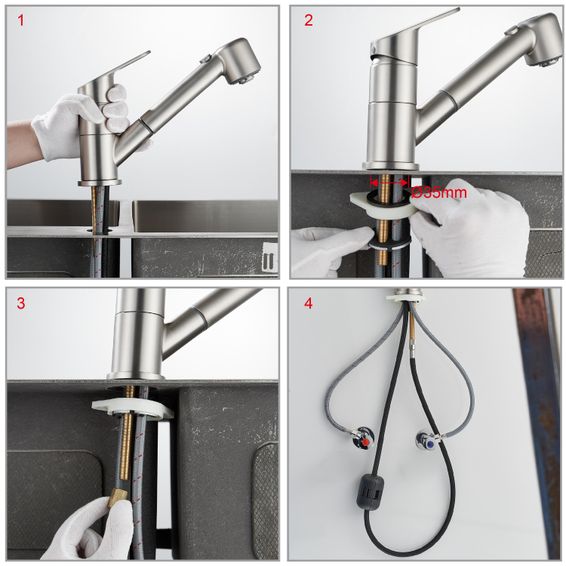 1

2

Ø35mm

3

4